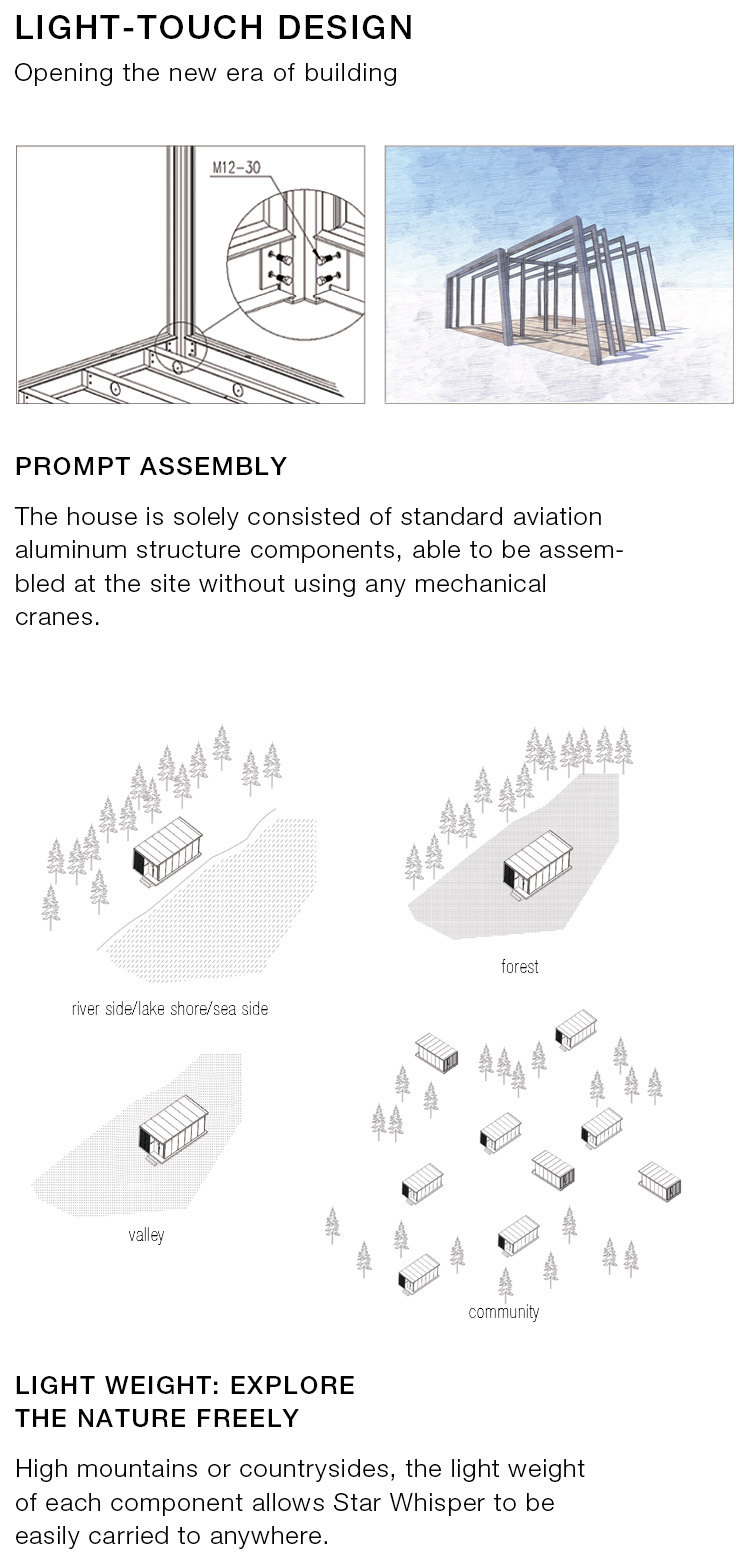 LIGHT-TOUCH DESIGN
Opening the new era of building

M12-30

PROMPT ASSEMBLY

The house is solely consisted of standard aviation aluminum structure components, able to be assembled at the site without using any mechanical cranes.

river side/lake shore/sea side

forest

valley

community

LIGHT WEIGHT: EXPLORE THE NATURE FREELY

High mountains or countrysides, the light weight of each component allows Star Whisper to be easily carried to anywhere.